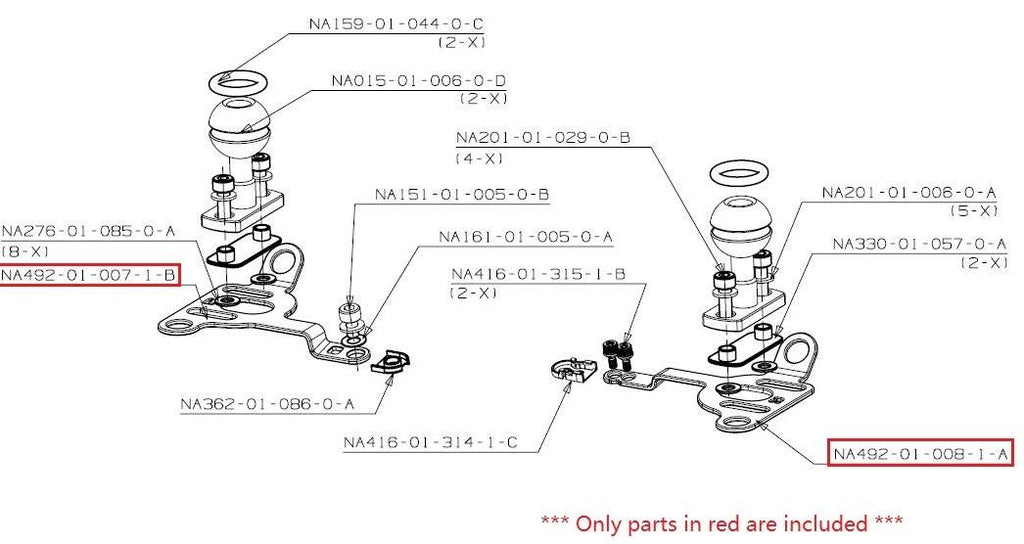 NA159-01-044-0-C
(2-X)

NA015-01-006-0-D
(2-X)

NA201-01-029-0-B
(4-X)

NA151-01-005-0-B

NA201-01-006-0-A
(5-X)

NA276-01-085-0-A
(8-X)

NA161-01-005-0-A

NA330-01-057-0-A
(2-X)

NA492-01-007-1-B

NA416-01-315-1-B
(2-X)

NA362-01-086-0-A

NA416-01-314-1-C

NA492-01-008-1-A

*** Only parts in red are included ***