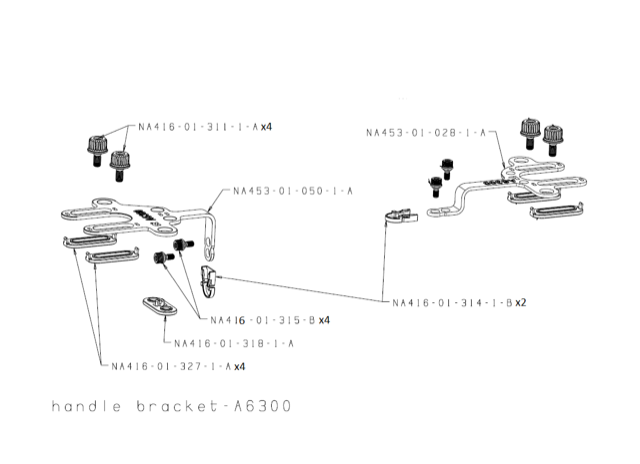 NA416-01-311-1-A x4

NA453-01-028-1-A

NA453-01-050-1-A

NA416-01-314-1-B x2

NA416-01-315-B x4

NA416-01-318-1-A

NA416-01-327-1-A x4

handle bracket-A6300